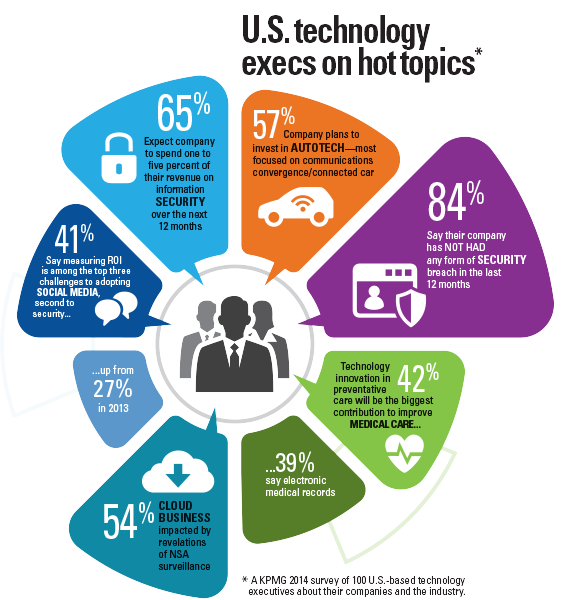 U.S. technology execs on hot topics*

65%
Expect company to spend one to five percent of their revenue on information SECURITY over the next 12 months

57%
Company plans to invest in AUTOTECH—most focused on communications convergence/connected car

84%
Say their company has NOT HAD any form of SECURITY breach in the last 12 months

41%
Say measuring ROI is among the top three challenges to adopting SOCIAL MEDIA, second to security...

...up from 27% in 2013

Technology innovation in preventative care will be the biggest contribution to improve MEDICAL CARE...
42%

...39%
say electronic medical records

54%
CLOUD BUSINESS impacted by revelations of NSA surveillance

* A KPMG 2014 survey of 100 U.S.-based technology executives about their companies and the industry.